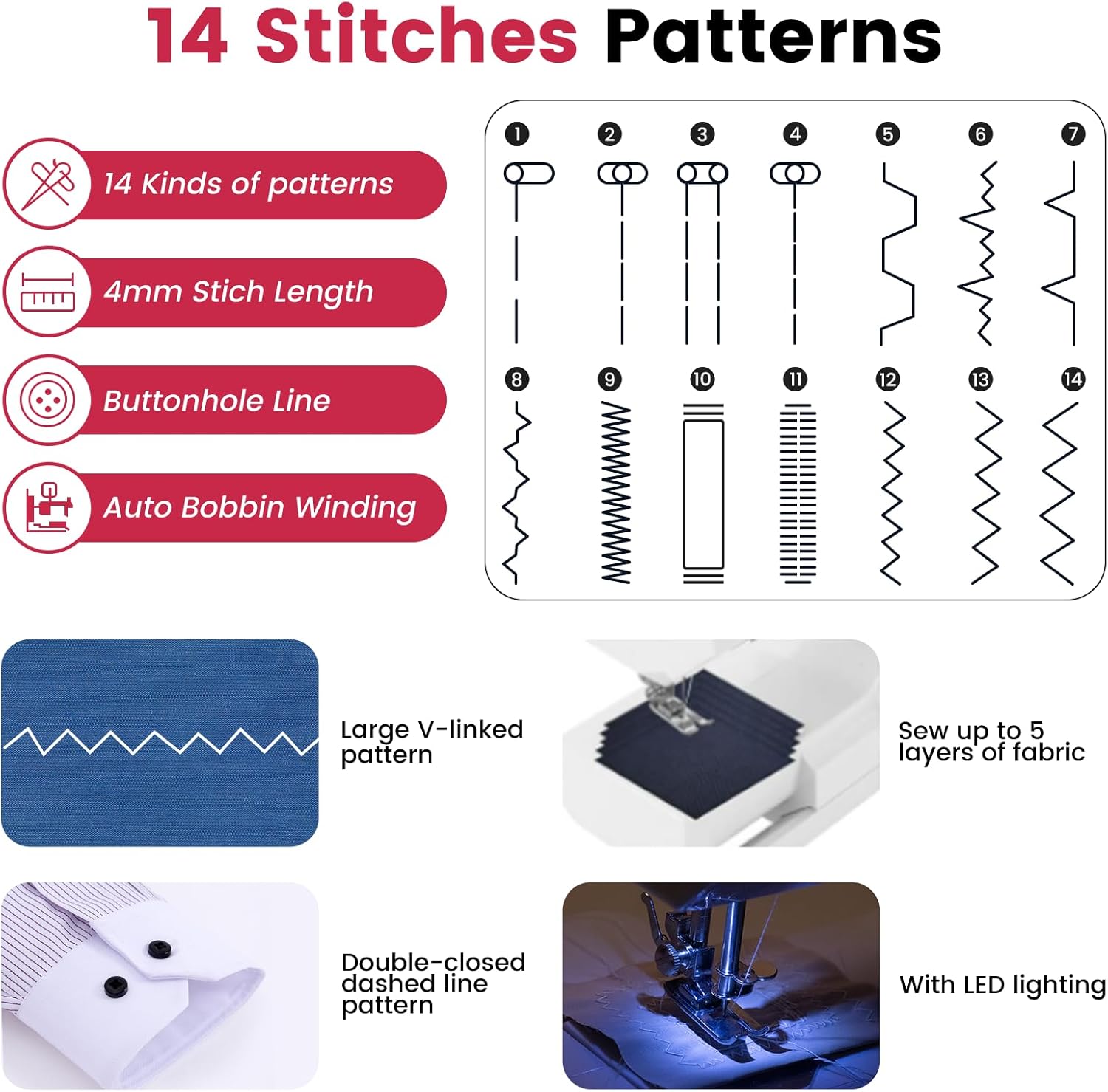 14 Stitches Patterns

14 Kinds of patterns

4mm Stich Length

Buttonhole Line

Auto Bobbin Winding

1 2 3 4 5 6 7

8 9 10 11 12 13 14

Large V-linked pattern

Sew up to 5 layers of fabric

Double-closed dashed line pattern

With LED lighting